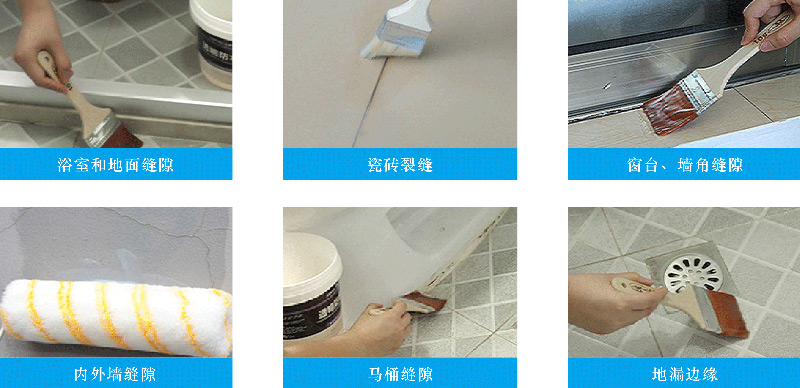 浴室和地面缝隙

瓷砖裂缝

窗台、墙角缝隙

内外墙缝隙

马桶缝隙

地漏边缘